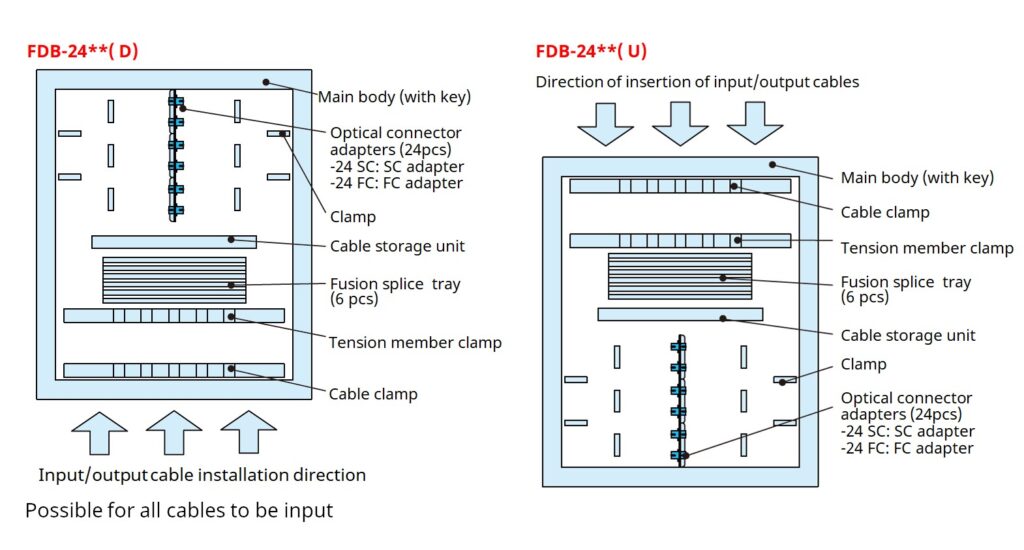 FDB-24**( D)

Main body (with key)

Optical connector adapters (24pcs)
-24 SC: SC adapter
-24 FC: FC adapter

Clamp

Cable storage unit

Fusion splice tray
(6 pcs)

Tension member clamp

Cable clamp

Input/output cable installation direction

Possible for all cables to be input

FDB-24**( U)

Direction of insertion of input/output cables

Main body (with key)

Cable clamp

Tension member clamp

Fusion splice tray
(6 pcs)

Cable storage unit

Clamp

Optical connector adapters (24pcs)
-24 SC: SC adapter
-24 FC: FC adapter